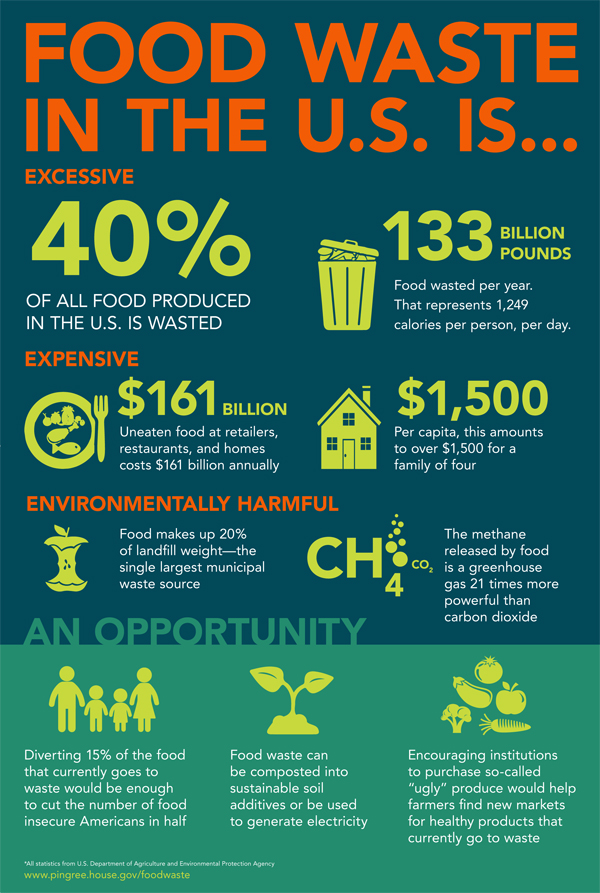 FOOD WASTE IN THE U.S. IS...

EXCESSIVE

40%
OF ALL FOOD PRODUCED IN THE U.S. IS WASTED

133 BILLION POUNDS
Food wasted per year. That represents 1,249 calories per person, per day.

EXPENSIVE

$161 BILLION
Uneaten food at retailers, restaurants, and homes costs $161 billion annually

$1,500
Per capita, this amounts to over $1,500 for a family of four

ENVIRONMENTALLY HARMFUL

Food makes up 20% of landfill weight—the single largest municipal waste source

$CH_4$ $CO_2$

The methane released by food is a greenhouse gas 21 times more powerful than carbon dioxide

AN OPPORTUNITY

Diverting 15% of the food that currently goes to waste would be enough to cut the number of food insecure Americans in half

Food waste can be composted into sustainable soil additives or be used to generate electricity

Encouraging institutions to purchase so-called "ugly" produce would help farmers find new markets for healthy products that currently go to waste

*All statistics from U.S. Department of Agriculture and Environmental Protection Agency
www.pingree.house.gov/foodwaste