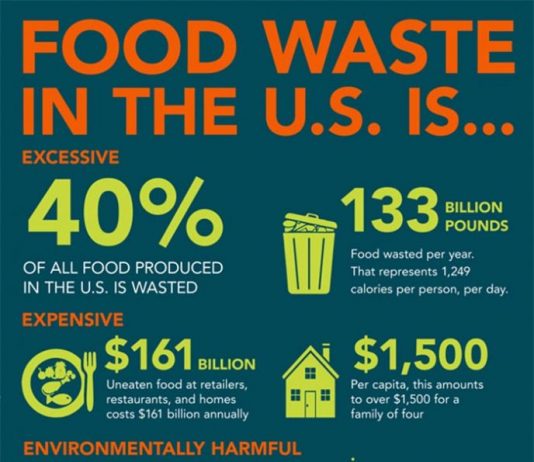 FOOD WASTE IN THE U.S. IS...

EXCESSIVE

40%

OF ALL FOOD PRODUCED IN THE U.S. IS WASTED

133 BILLION POUNDS

Food wasted per year. That represents 1,249 calories per person, per day.

EXPENSIVE

$161 BILLION

Uneaten food at retailers, restaurants, and homes costs $161 billion annually

$1,500

Per capita, this amounts to over $1,500 for a family of four

ENVIRONMENTALLY HARMFUL