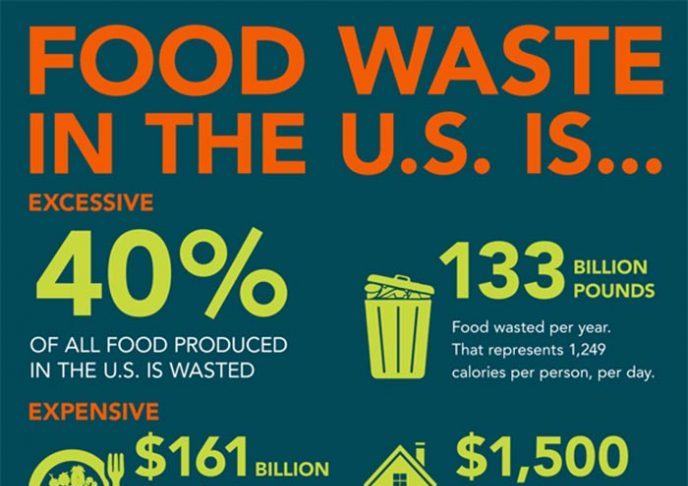 FOOD WASTE IN THE U.S. IS...

EXCESSIVE

40%

OF ALL FOOD PRODUCED IN THE U.S. IS WASTED

133 BILLION POUNDS

Food wasted per year. That represents 1,249 calories per person, per day.

EXPENSIVE

$161 BILLION

$1,500