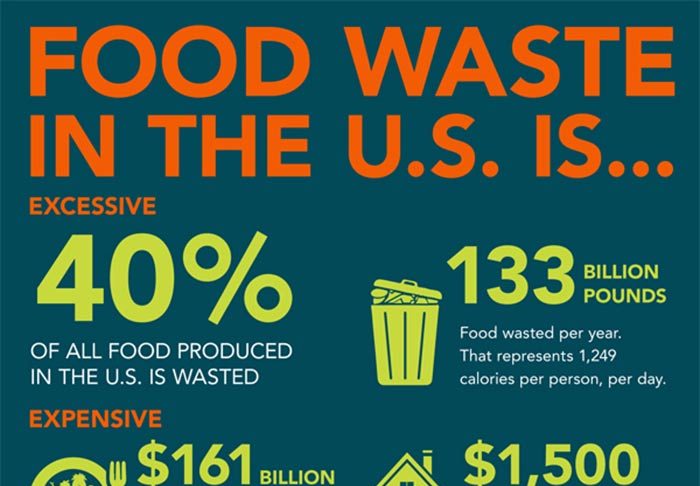 FOOD WASTE IN THE U.S. IS...

EXCESSIVE

40%

OF ALL FOOD PRODUCED IN THE U.S. IS WASTED

133 BILLION POUNDS

Food wasted per year. That represents 1,249 calories per person, per day.

EXPENSIVE

$161 BILLION

$1,500