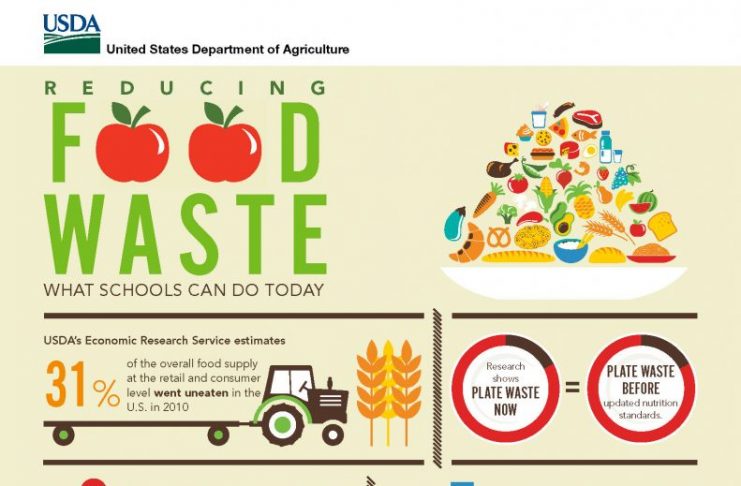 USDA
United States Department of Agriculture

REDUCING
FOOD
WASTE
WHAT SCHOOLS CAN DO TODAY

USDA's Economic Research Service estimates

31% of the overall food supply at the retail and consumer level went uneaten in the U.S. in 2010

Research shows PLATE WASTE NOW = PLATE WASTE BEFORE updated nutrition standards.