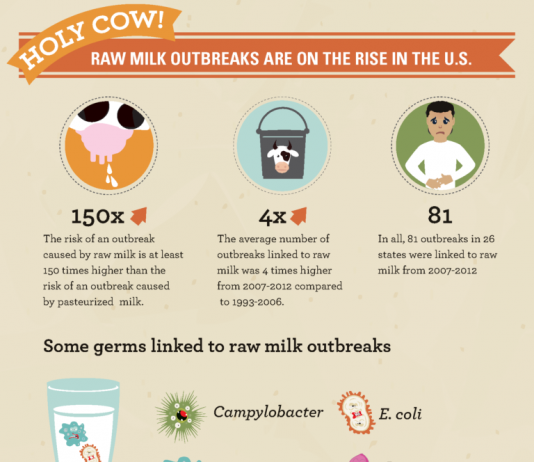 HOLY COW!

RAW MILK OUTBREAKS ARE ON THE RISE IN THE U.S.

150x

The risk of an outbreak caused by raw milk is at least 150 times higher than the risk of an outbreak caused by pasteurized milk.

4x

The average number of outbreaks linked to raw milk was 4 times higher from 2007-2012 compared to 1993-2006.

81

In all, 81 outbreaks in 26 states were linked to raw milk from 2007-2012

Some germs linked to raw milk outbreaks

Campylobacter

E. coli