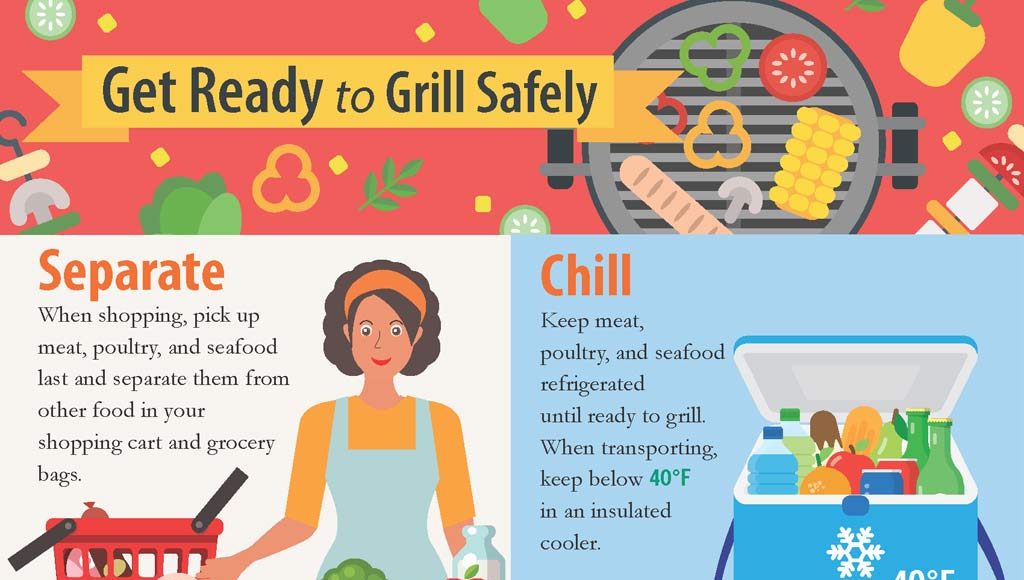 Get Ready to Grill Safely

Separate

When shopping, pick up meat, poultry, and seafood last and separate them from other food in your shopping cart and grocery bags.

Chill

Keep meat, poultry, and seafood refrigerated until ready to grill. When transporting, keep below 40°F in an insulated cooler.

40°F