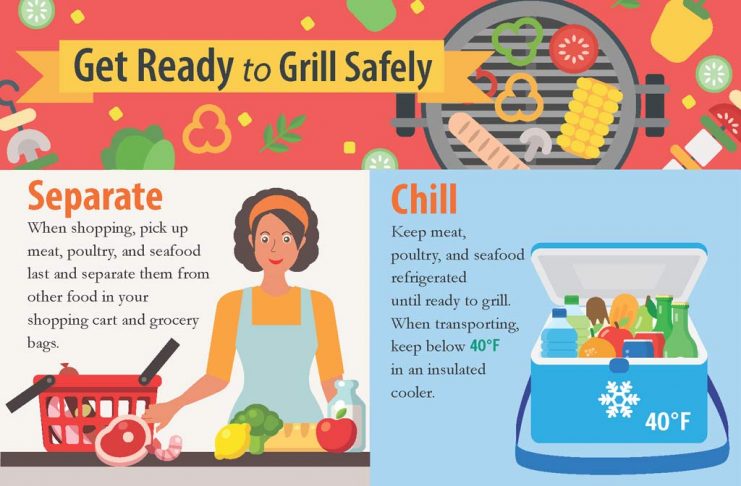 Get Ready to Grill Safely

Separate

When shopping, pick up meat, poultry, and seafood last and separate them from other food in your shopping cart and grocery bags.

Chill

Keep meat, poultry, and seafood refrigerated until ready to grill. When transporting, keep below 40°F in an insulated cooler.

40°F