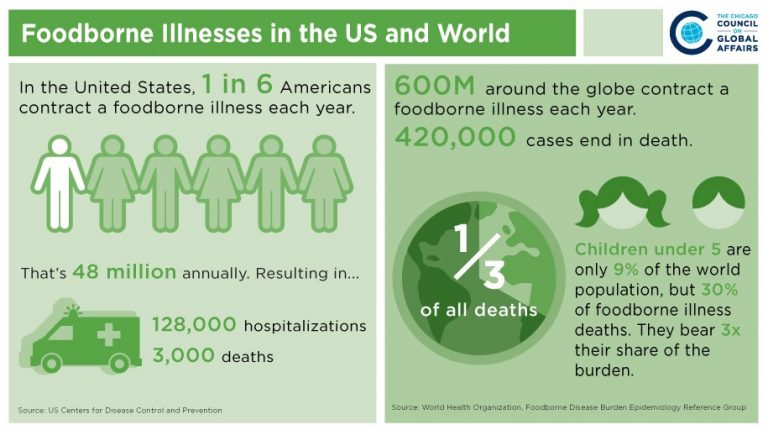 Foodborne Illnesses in the US and World

THE CHICAGO COUNCIL ON GLOBAL AFFAIRS

In the United States, 1 in 6 Americans contract a foodborne illness each year.

That's 48 million annually. Resulting in...

128,000 hospitalizations

3,000 deaths

Source: US Centers for Disease Control and Prevention

600M around the globe contract a foodborne illness each year.

420,000 cases end in death.

$\frac{1}{3}$ of all deaths

Children under 5 are only 9% of the world population, but 30% of foodborne illness deaths. They bear 3x their share of the burden.

Source: World Health Organization, Foodborne Disease Burden Epidemiology Reference Group