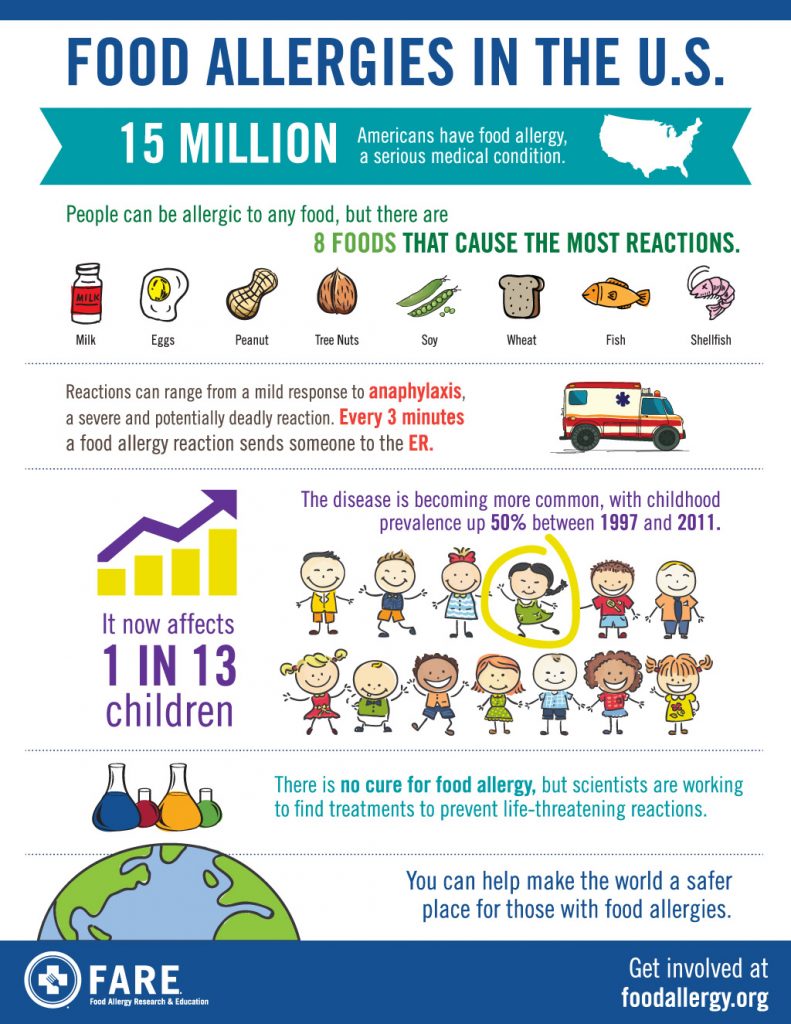 FOOD ALLERGIES IN THE U.S.

15 MILLION Americans have food allergy, a serious medical condition.

People can be allergic to any food, but there are 8 FOODS THAT CAUSE THE MOST REACTIONS.

MILK

Milk Eggs Peanut Tree Nuts Soy Wheat Fish Shellfish

Reactions can range from a mild response to anaphylaxis, a severe and potentially deadly reaction. Every 3 minutes a food allergy reaction sends someone to the ER.

The disease is becoming more common, with childhood prevalence up 50% between 1997 and 2011.

It now affects 1 IN 13 children

There is no cure for food allergy, but scientists are working to find treatments to prevent life-threatening reactions.

You can help make the world a safer place for those with food allergies.

FARE Food Allergy Research & Education

Get involved at foodallergy.org